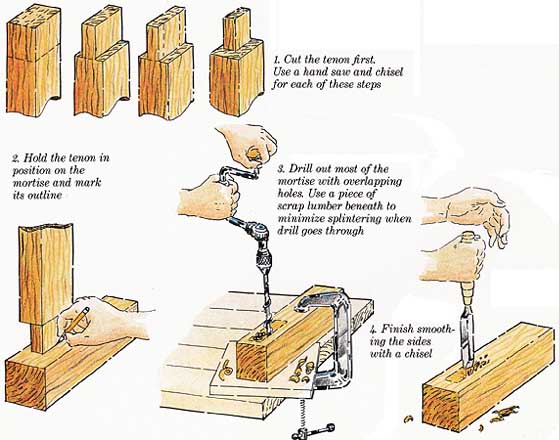 1. Cut the tenon first. Use a hand saw and chisel for each of these steps

2. Hold the tenon in position on the mortise and mark its outline

3. Drill out most of the mortise with overlapping holes. Use a piece of scrap lumber beneath to minimize splintering when drill goes through

4. Finish smoothing the sides with a chisel