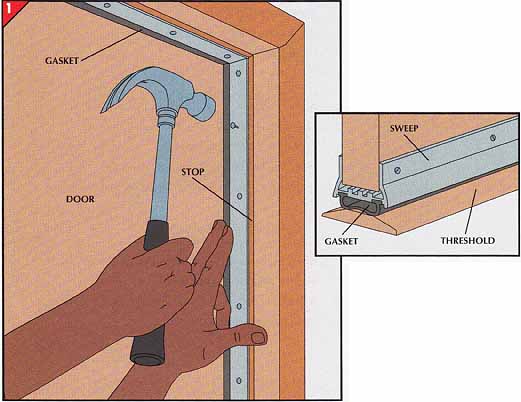 1

GASKET

STOP

DOOR

SWEEP

GASKET

THRESHOLD