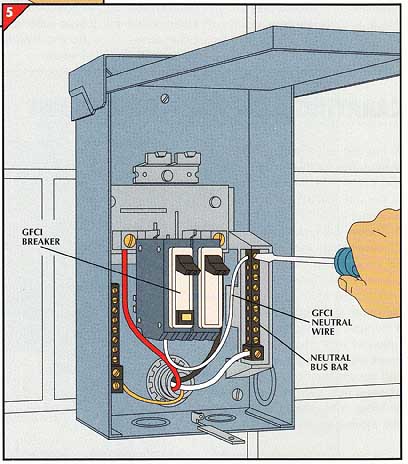 5

GFCI BREAKER

GFCI NEUTRAL WIRE

NEUTRAL BUS BAR