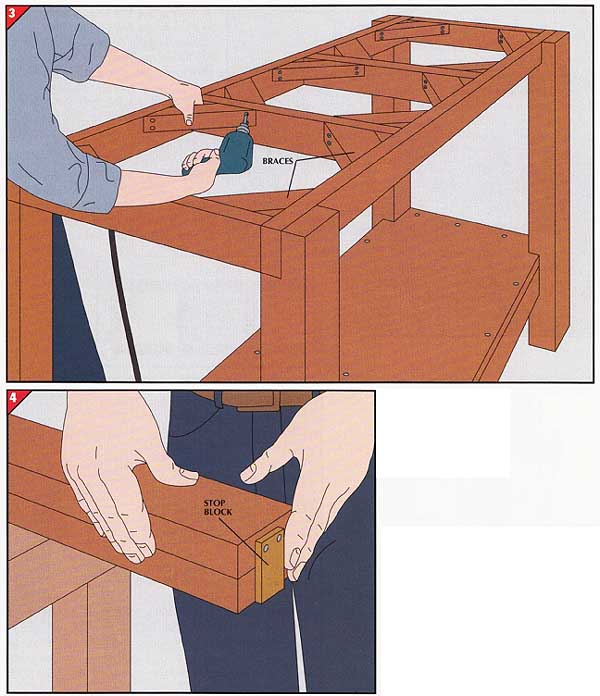 3

BRACES

4

STOP BLOCK