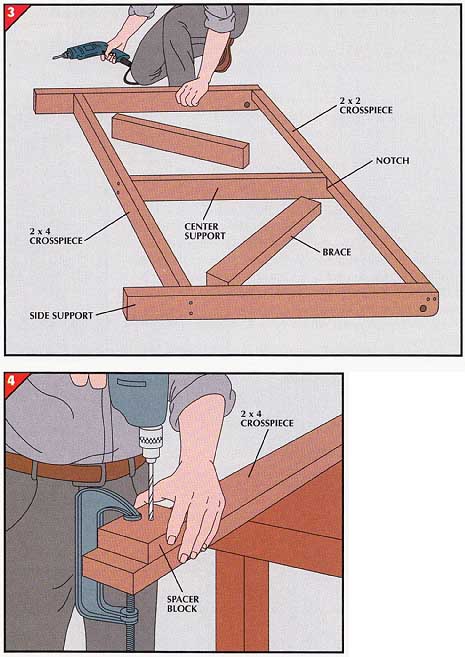 3

2 x 2 CROSSPIECE

NOTCH

2 x 4 CROSSPIECE

CENTER SUPPORT

BRACE

SIDE SUPPORT

4

2 x 4 CROSSPIECE

SPACER BLOCK