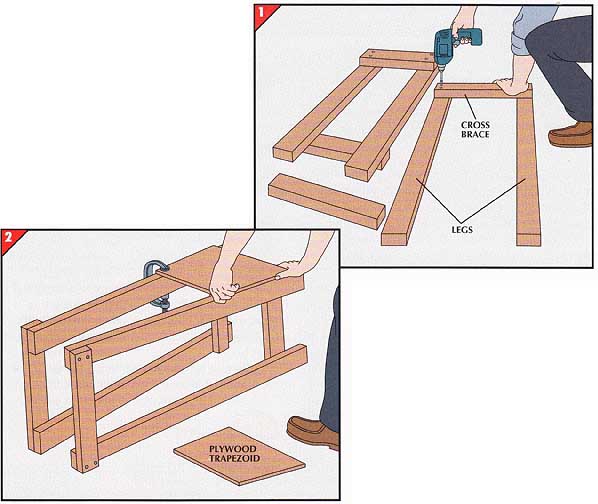 1

CROSS BRACE

LEGS

2

PLYWOOD TRAPEZOID