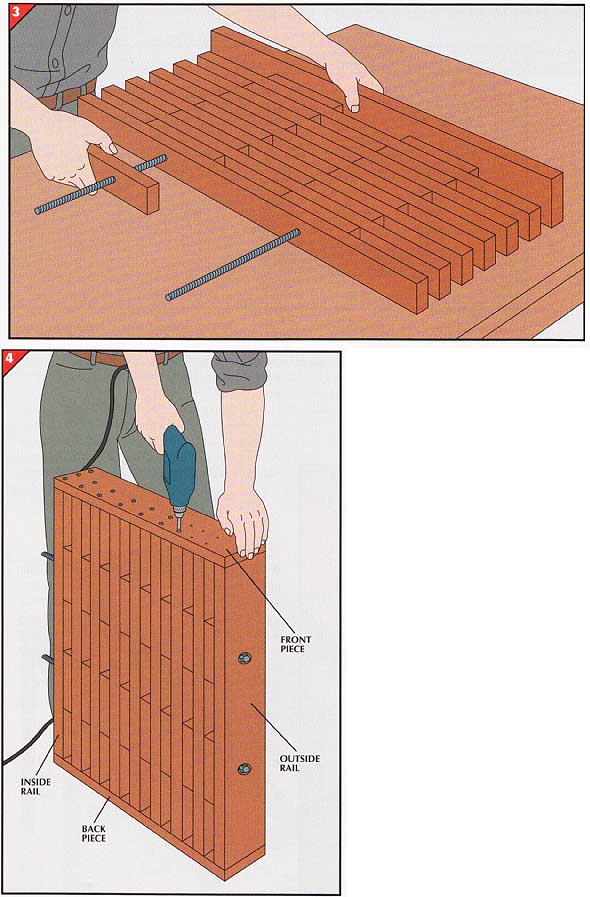 3

4

FRONT PIECE

OUTSIDE RAIL

INSIDE RAIL

BACK PIECE