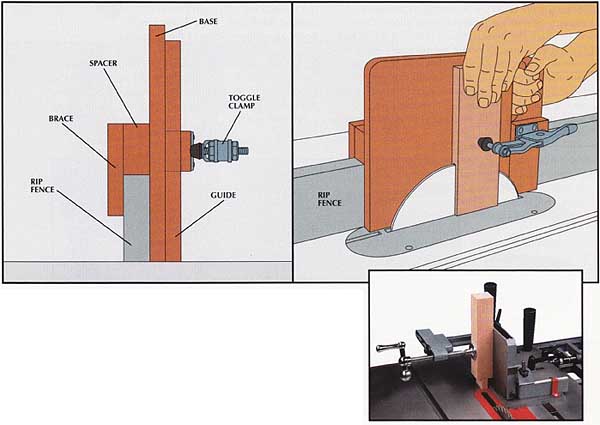 BASE

SPACER

TOGGLE CLAMP

BRACE

RIP FENCE

GUIDE

RIP FENCE