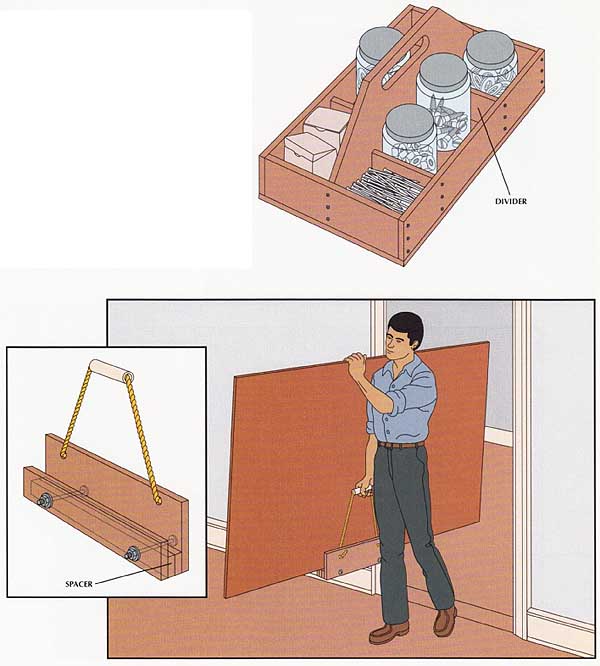 DIVIDER

SPACER