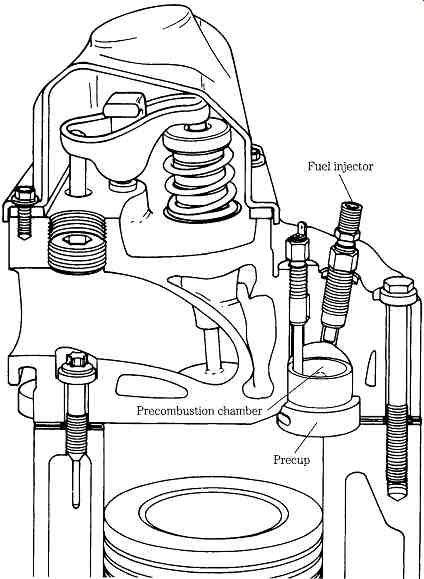 Fuel injector

Precombustion chamber

Precup