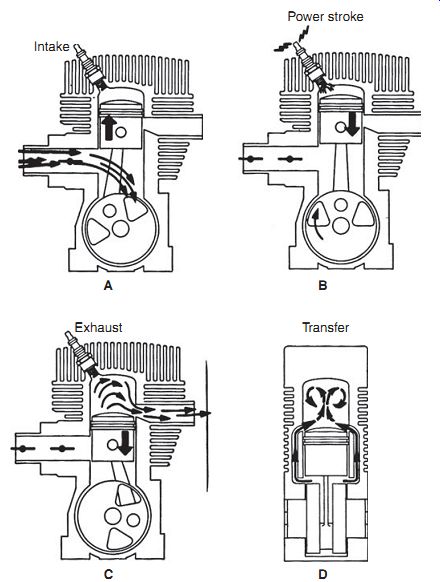 Intake

A

Power stroke

B

Exhaust

C

Transfer

D