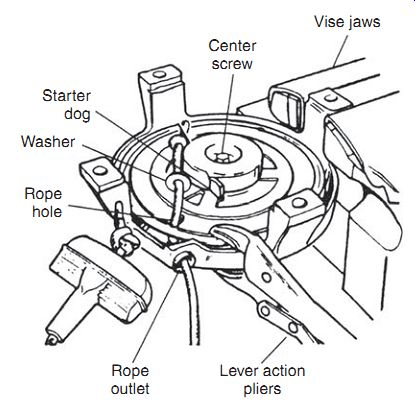 Vise jaws

Center screw

Starter dog

Washer

Rope hole

Rope outlet

Lever action pliers