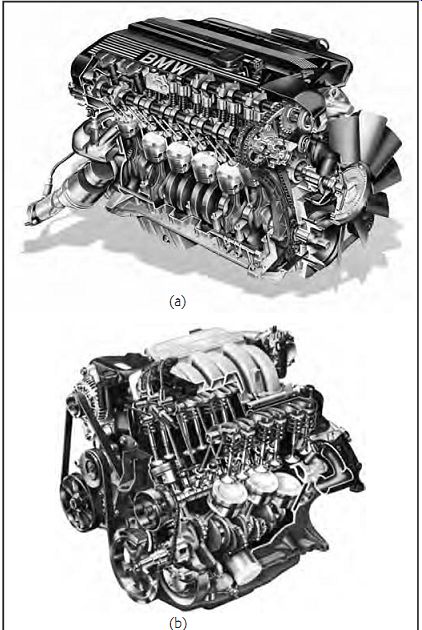 BMW

(a)

(b)