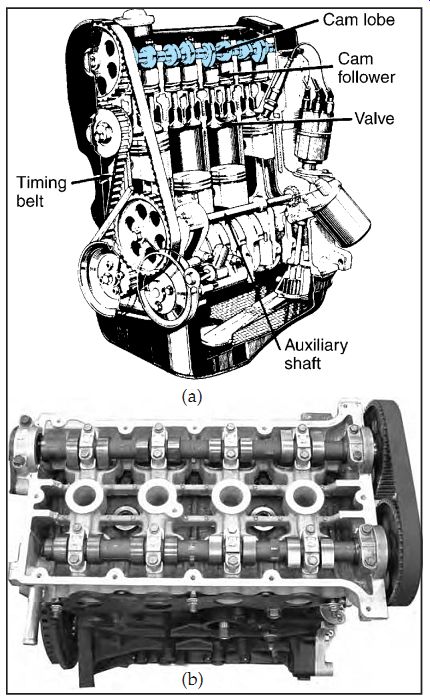 Cam lobe

Cam follower

Valve

Timing belt

Auxiliary shaft

(a)

(b)