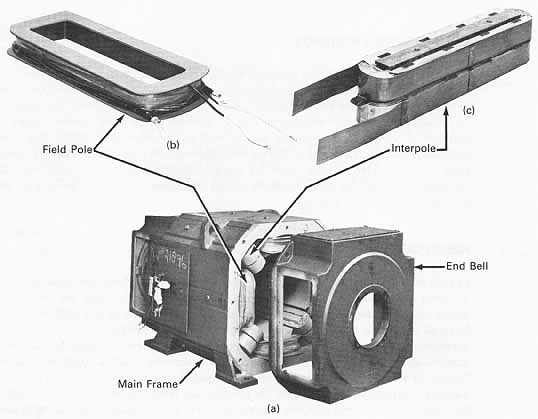 (b)

(c)

Field Pole

Interpole

End Bell

Main Frame

(a)