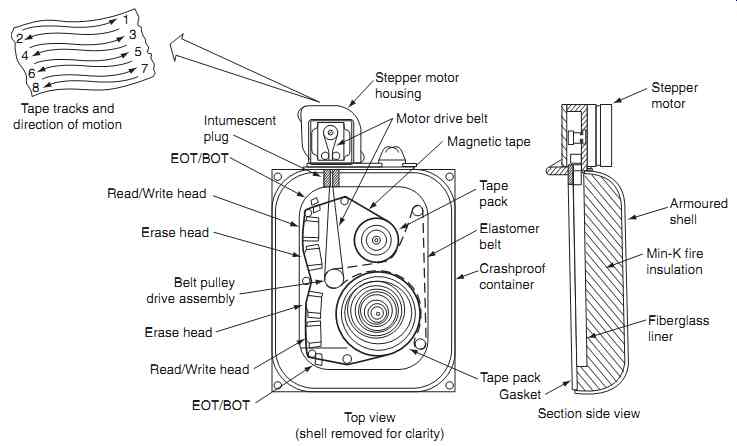 1
2
3
4
5
6
7
8
Tape tracks and direction of motion

Stepper motor housing

Intumescent plug

Motor drive belt

Magnetic tape

EOT/BOT

Read/Write head

Erase head

Belt pulley drive assembly

Erase head

Read/Write head

EOT/BOT

Tape pack

Elastomer belt

Crashproof container

Tape pack

Gasket

Top view
(shell removed for clarity)

Stepper motor

Armoured shell

Min-K fire insulation

Fiberglass liner

Section side view