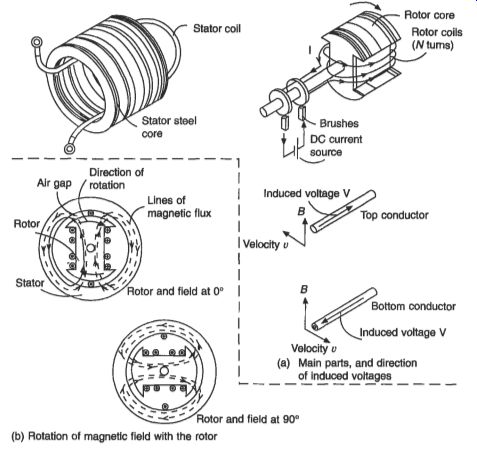 Stator coil

Stator steel core

Rotor core

Rotor coils ($N$ turns)

I

Brushes

DC current source

Air gap

Direction of rotation

Lines of magnetic flux

Rotor

Stator

Rotor and field at 0°

Induced voltage V

$B$

Top conductor

Velocity $\upsilon$

$B$

Bottom conductor

Induced voltage V

Velocity $\upsilon$

(a) Main parts, and direction of induced voltages

Rotor and field at 90°

(b) Rotation of magnetic field with the rotor